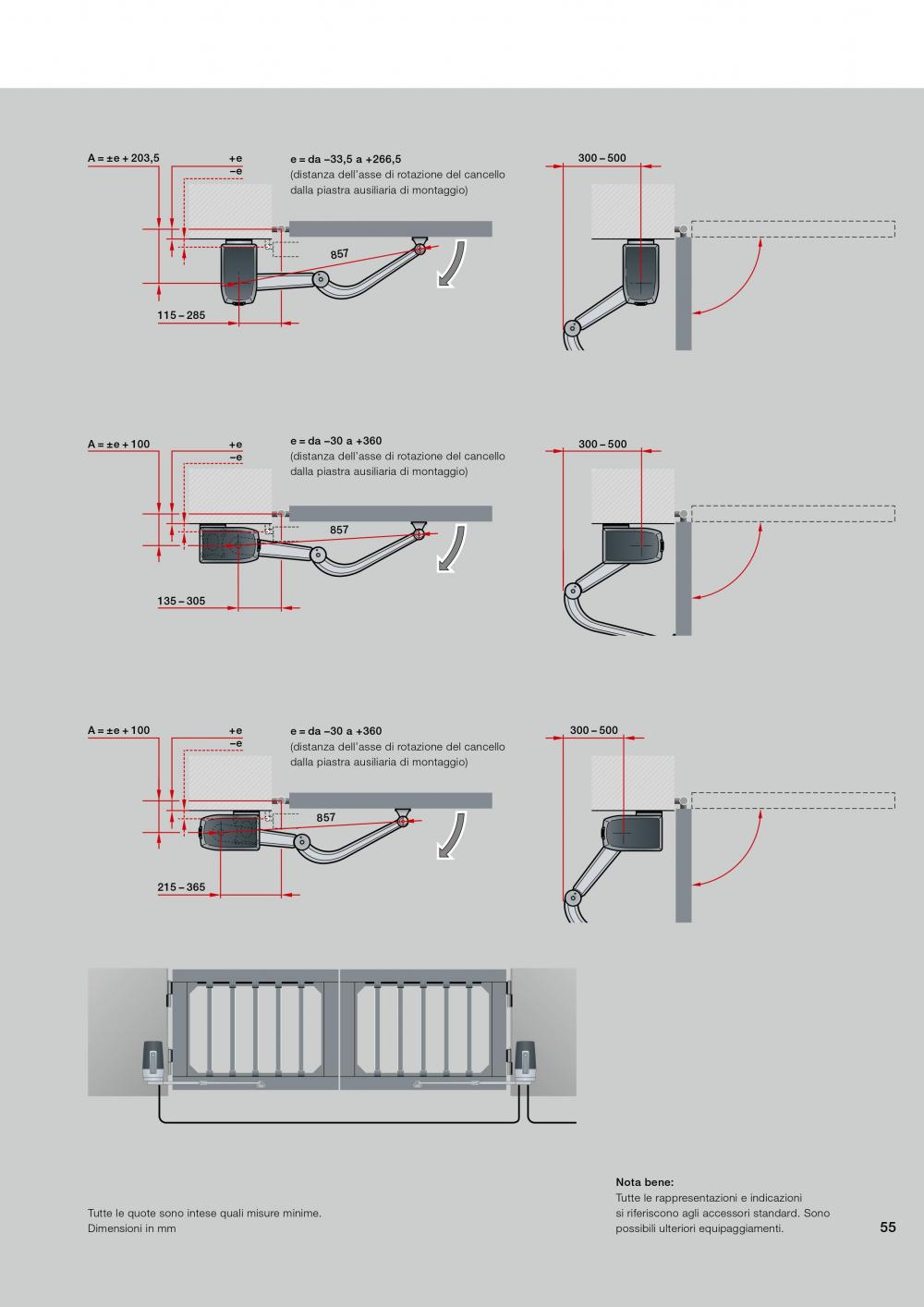 A = ±e + 203,5
+e
–e
e = da –33,5 a +266,5
(distanza dell'asse di rotazione del cancello dalla piastra ausiliaria di montaggio)
857
115 – 285

300 – 500

A = ±e + 100
+e
–e
e = da –30 a +360
(distanza dell'asse di rotazione del cancello dalla piastra ausiliaria di montaggio)
857
135 – 305

300 – 500

A = ±e + 100
+e
–e
e = da –30 a +360
(distanza dell'asse di rotazione del cancello dalla piastra ausiliaria di montaggio)
857
215 – 365

300 – 500

Tutte le quote sono intese quali misure minime.
Dimensioni in mm

Nota bene:
Tutte le rappresentazioni e indicazioni si riferiscono agli accessori standard. Sono possibili ulteriori equipaggiamenti.

55