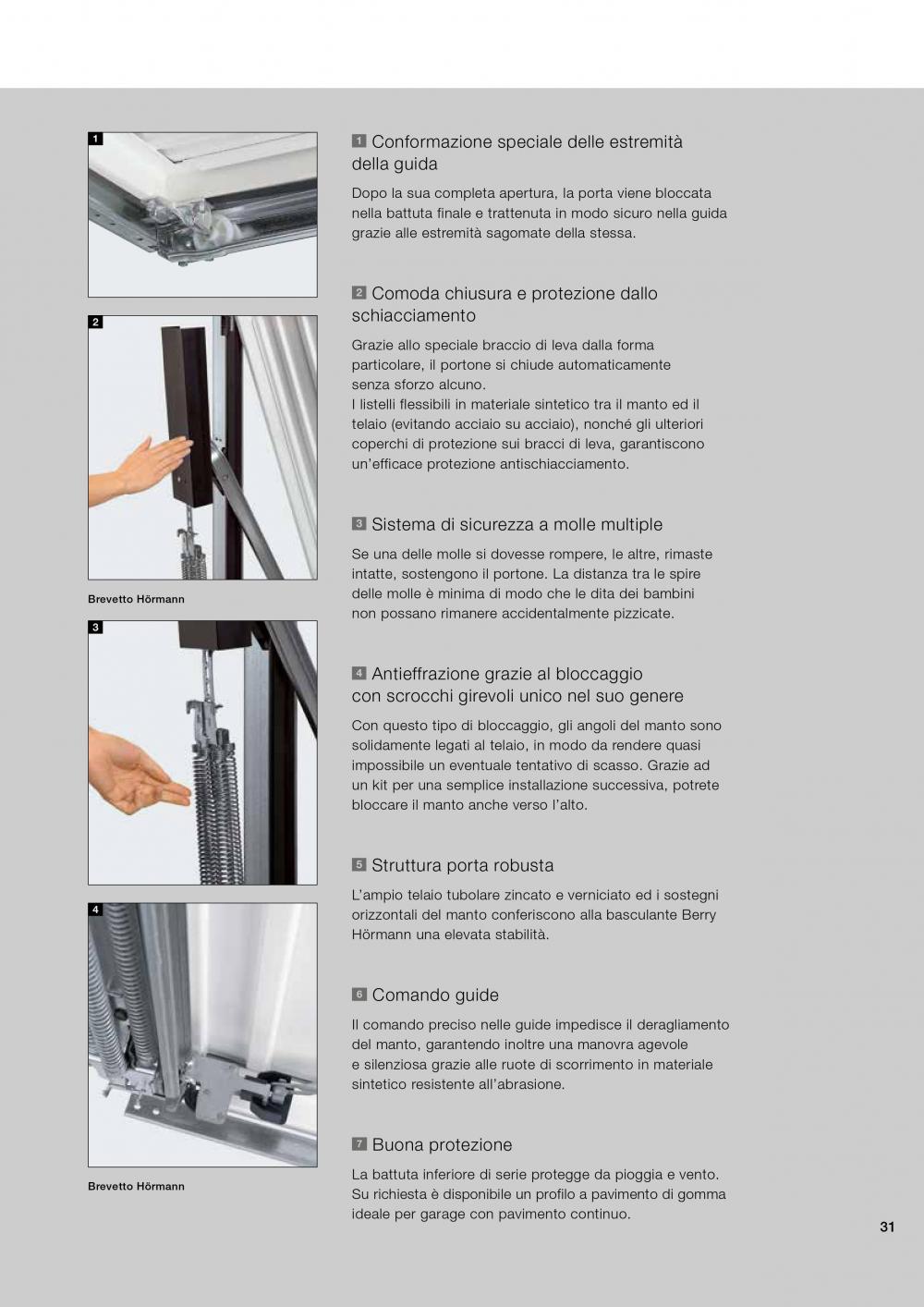 1

2

Brevetto Hörmann

3

4

Brevetto Hörmann

1 Conformazione speciale delle estremità della guida

Dopo la sua completa apertura, la porta viene bloccata nella battuta finale e trattenuta in modo sicuro nella guida grazie alle estremità sagomate della stessa.

2 Comoda chiusura e protezione dallo schiacciamento

Grazie allo speciale braccio di leva dalla forma particolare, il portone si chiude automaticamente senza sforzo alcuno.
I listelli flessibili in materiale sintetico tra il manto ed il telaio (evitando acciaio su acciaio), nonché gli ulteriori coperchi di protezione sui bracci di leva, garantiscono un'efficace protezione antischiacciamento.

3 Sistema di sicurezza a molle multiple

Se una delle molle si dovesse rompere, le altre, rimaste intatte, sostengono il portone. La distanza tra le spire delle molle è minima di modo che le dita dei bambini non possano rimanere accidentalmente pizzicate.

4 Antieffrazione grazie al bloccaggio con scrocchi girevoli unico nel suo genere

Con questo tipo di bloccaggio, gli angoli del manto sono solidamente legati al telaio, in modo da rendere quasi impossibile un eventuale tentativo di scasso. Grazie ad un kit per una semplice installazione successiva, potrete bloccare il manto anche verso l'alto.

5 Struttura porta robusta

L'ampio telaio tubolare zincato e verniciato ed i sostegni orizzontali del manto conferiscono alla basculante Berry Hörmann una elevata stabilità.

6 Comando guide

Il comando preciso nelle guide impedisce il deragliamento del manto, garantendo inoltre una manovra agevole e silenziosa grazie alle ruote di scorrimento in materiale sintetico resistente all'abrasione.

7 Buona protezione

La battuta inferiore di serie protegge da pioggia e vento. Su richiesta è disponibile un profilo a pavimento di gomma ideale per garage con pavimento continuo.

31