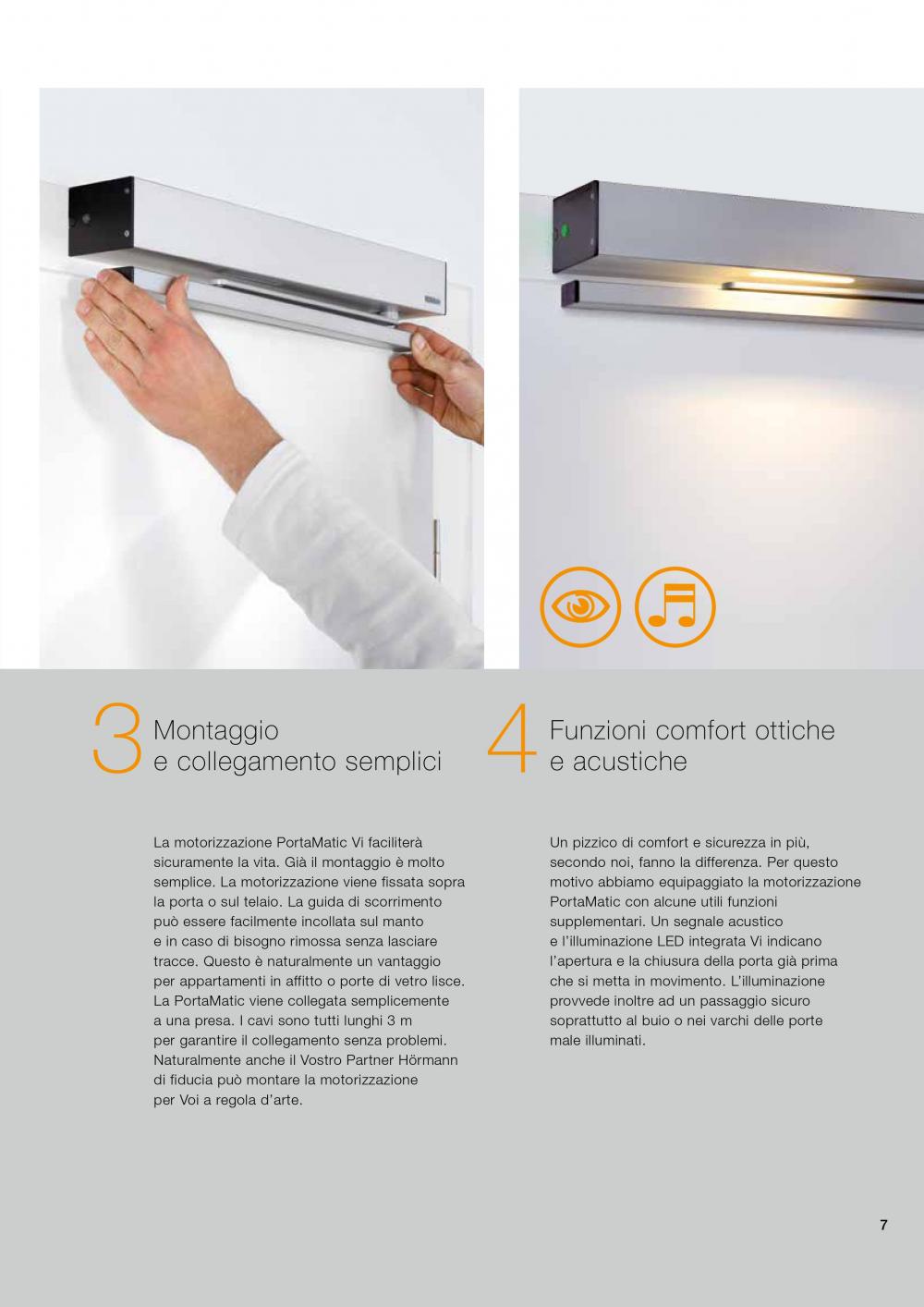 3 Montaggio e collegamento semplici

La motorizzazione PortaMatic Vi faciliterà sicuramente la vita. Già il montaggio è molto semplice. La motorizzazione viene fissata sopra la porta o sul telaio. La guida di scorrimento può essere facilmente incollata sul manto e in caso di bisogno rimossa senza lasciare tracce. Questo è naturalmente un vantaggio per appartamenti in affitto o porte di vetro lisce. La PortaMatic viene collegata semplicemente a una presa. I cavi sono tutti lunghi 3 m per garantire il collegamento senza problemi. Naturalmente anche il Vostro Partner Hörmann di fiducia può montare la motorizzazione per Voi a regola d'arte.

4 Funzioni comfort ottiche e acustiche

Un pizzico di comfort e sicurezza in più, secondo noi, fanno la differenza. Per questo motivo abbiamo equipaggiato la motorizzazione PortaMatic con alcune utili funzioni supplementari. Un segnale acustico e l'illuminazione LED integrata Vi indicano l'apertura e la chiusura della porta già prima che si metta in movimento. L'illuminazione provvede inoltre ad un passaggio sicuro soprattutto al buio o nei varchi delle porte male illuminati.

7