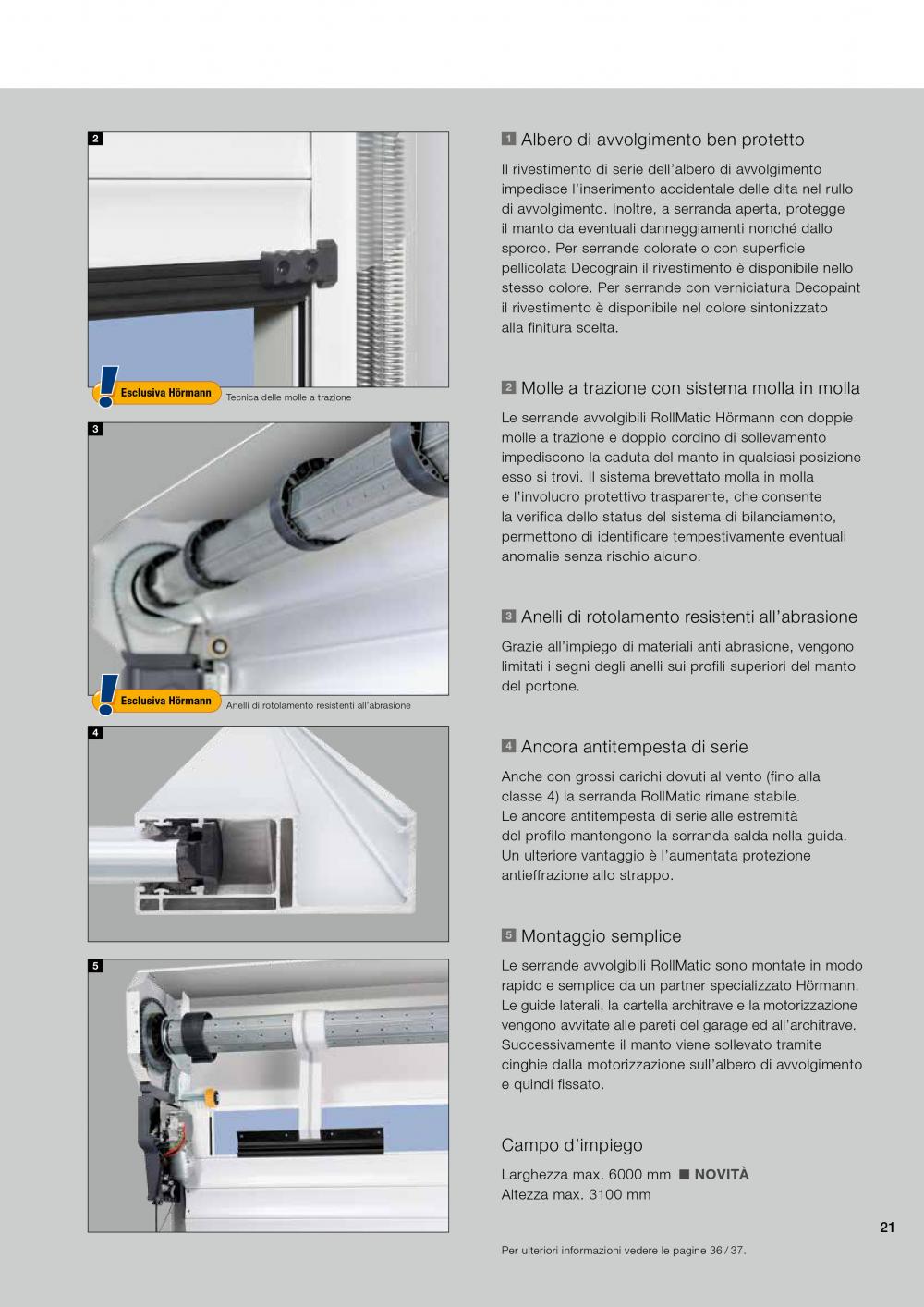 2

Esclusiva Hörmann

Tecnica delle molle a trazione

3

Esclusiva Hörmann

Anelli di rotolamento resistenti all'abrasione

4

5

1 Albero di avvolgimento ben protetto

Il rivestimento di serie dell'albero di avvolgimento impedisce l'inserimento accidentale delle dita nel rullo di avvolgimento. Inoltre, a serranda aperta, protegge il manto da eventuali danneggiamenti nonché dallo sporco. Per serrande colorate o con superficie pellicolata Decograin il rivestimento è disponibile nello stesso colore. Per serrande con verniciatura Decopaint il rivestimento è disponibile nel colore sintonizzato alla finitura scelta.

2 Molle a trazione con sistema molla in molla

Le serrande avvolgibili RollMatic Hörmann con doppie molle a trazione e doppio cordino di sollevamento impediscono la caduta del manto in qualsiasi posizione esso si trovi. Il sistema brevettato molla in molla e l'involucro protettivo trasparente, che consente la verifica dello status del sistema di bilanciamento, permettono di identificare tempestivamente eventuali anomalie senza rischio alcuno.

3 Anelli di rotolamento resistenti all'abrasione

Grazie all'impiego di materiali anti abrasione, vengono limitati i segni degli anelli sui profili superiori del manto del portone.

4 Ancora antitempesta di serie

Anche con grossi carichi dovuti al vento (fino alla classe 4) la serranda RollMatic rimane stabile. Le ancore antitempesta di serie alle estremità del profilo mantengono la serranda salda nella guida. Un ulteriore vantaggio è l'aumentata protezione antieffrazione allo strappo.

5 Montaggio semplice

Le serrande avvolgibili RollMatic sono montate in modo rapido e semplice da un partner specializzato Hörmann. Le guide laterali, la cartella architrave e la motorizzazione vengono avvitate alle pareti del garage ed all'architrave. Successivamente il manto viene sollevato tramite cinghie dalla motorizzazione sull'albero di avvolgimento e quindi fissato.

Campo d'impiego

Larghezza max. 6000 mm ■ NOVITÀ
Altezza max. 3100 mm

21

Per ulteriori informazioni vedere le pagine 36 / 37.