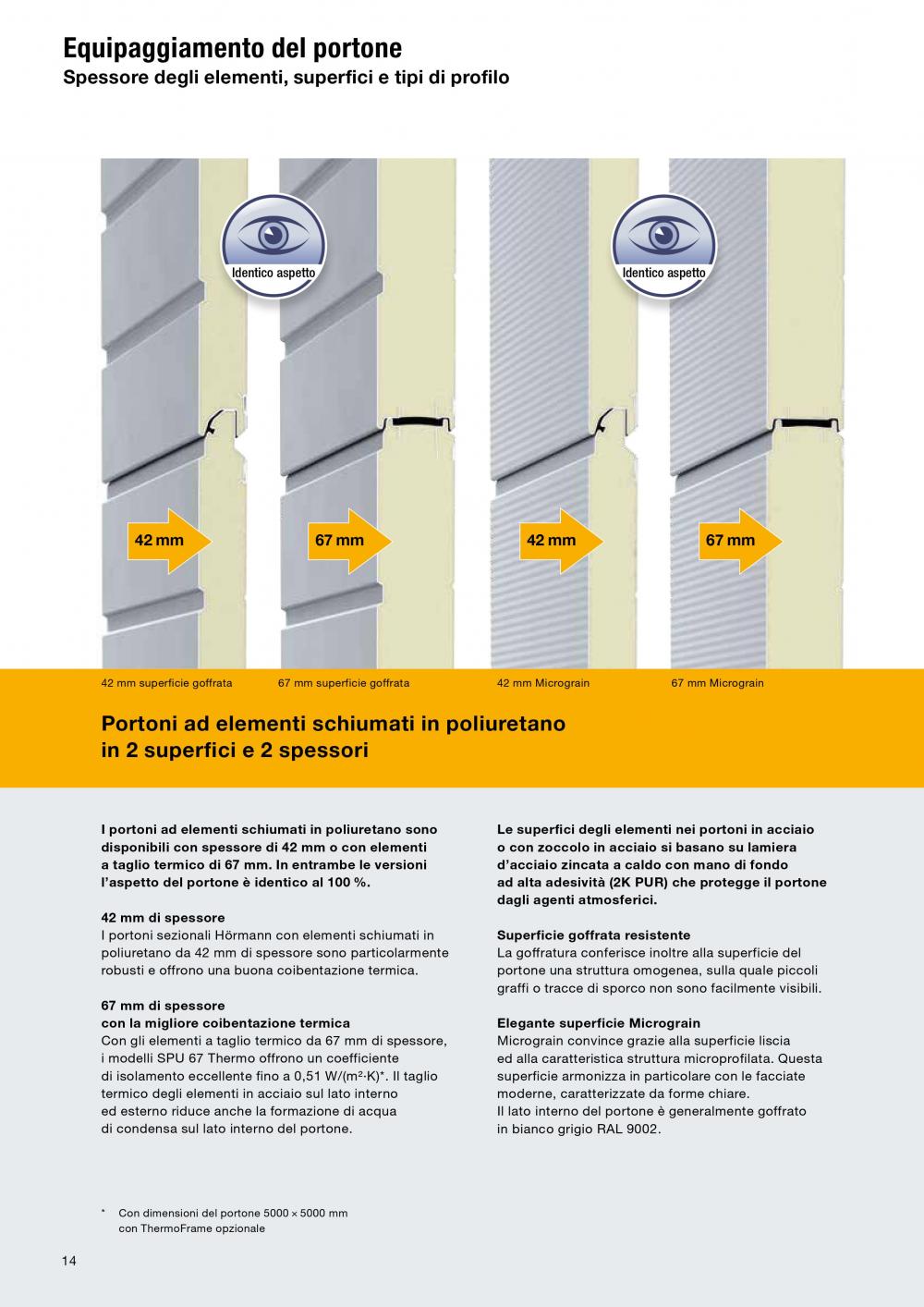 Equipaggiamento del portone
Spessore degli elementi, superfici e tipi di profilo

Identico aspetto

Identico aspetto

42 mm

67 mm

42 mm

67 mm

42 mm superficie goffrata

67 mm superficie goffrata

42 mm Micrograin

67 mm Micrograin

Portoni ad elementi schiumati in poliuretano in 2 superfici e 2 spessori

I portoni ad elementi schiumati in poliuretano sono disponibili con spessore di 42 mm o con elementi a taglio termico di 67 mm. In entrambe le versioni l'aspetto del portone è identico al 100 %.

42 mm di spessore
I portoni sezionali Hörmann con elementi schiumati in poliuretano da 42 mm di spessore sono particolarmente robusti e offrono una buona coibentazione termica.

67 mm di spessore
con la migliore coibentazione termica
Con gli elementi a taglio termico da 67 mm di spessore, i modelli SPU 67 Thermo offrono un coefficiente di isolamento eccellente fino a 0,51 W/(m²·K)*. Il taglio termico degli elementi in acciaio sul lato interno ed esterno riduce anche la formazione di acqua di condensa sul lato interno del portone.

Le superfici degli elementi nei portoni in acciaio o con zoccolo in acciaio si basano su lamiera d'acciaio zincata a caldo con mano di fondo ad alta adesività (2K PUR) che protegge il portone dagli agenti atmosferici.

Superficie goffrata resistente
La goffratura conferisce inoltre alla superficie del portone una struttura omogenea, sulla quale piccoli graffi o tracce di sporco non sono facilmente visibili.

Elegante superficie Micrograin
Micrograin convince grazie alla superficie liscia ed alla caratteristica struttura microprofilata. Questa superficie armonizza in particolare con le facciate moderne, caratterizzate da forme chiare.
Il lato interno del portone è generalmente goffrato in bianco grigio RAL 9002.

* Con dimensioni del portone 5000 × 5000 mm con ThermoFrame opzionale

14