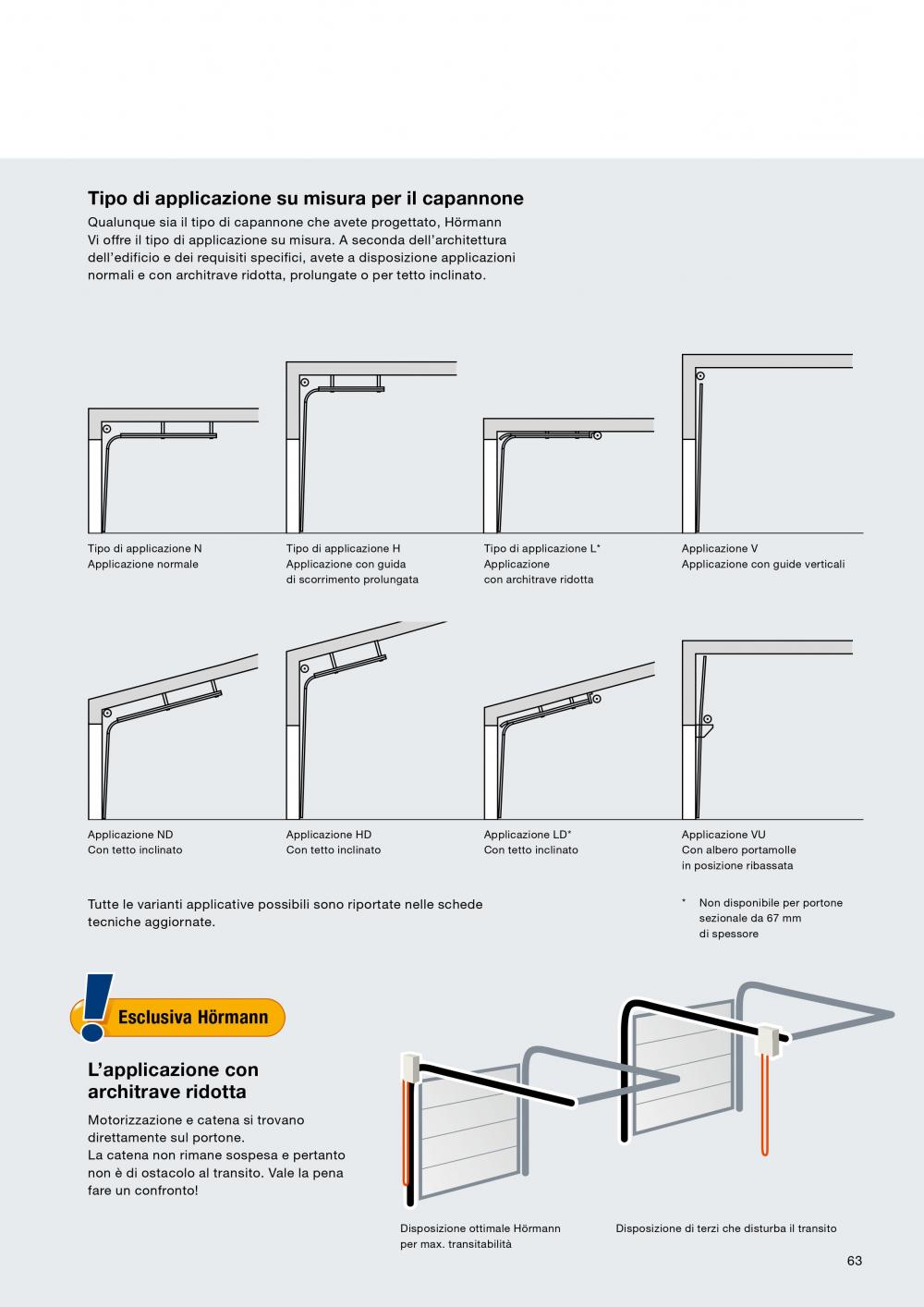 Tipo di applicazione su misura per il capannone

Qualunque sia il tipo di capannone che avete progettato, Hörmann Vi offre il tipo di applicazione su misura. A seconda dell'architettura dell'edificio e dei requisiti specifici, avete a disposizione applicazioni normali e con architrave ridotta, prolungate o per tetto inclinato.

Tipo di applicazione N
Applicazione normale

Tipo di applicazione H
Applicazione con guida di scorrimento prolungata

Tipo di applicazione L*
Applicazione con architrave ridotta

Applicazione V
Applicazione con guide verticali

Applicazione ND
Con tetto inclinato

Applicazione HD
Con tetto inclinato

Applicazione LD*
Con tetto inclinato

Applicazione VU
Con albero portamolle in posizione ribassata

Tutte le varianti applicative possibili sono riportate nelle schede tecniche aggiornate.

* Non disponibile per portone sezionale da 67 mm di spessore

Esclusiva Hörmann

L'applicazione con architrave ridotta

Motorizzazione e catena si trovano direttamente sul portone.
La catena non rimane sospesa e pertanto non è di ostacolo al transito. Vale la pena fare un confronto!

Disposizione ottimale Hörmann per max. transitabilità

Disposizione di terzi che disturba il transito

63