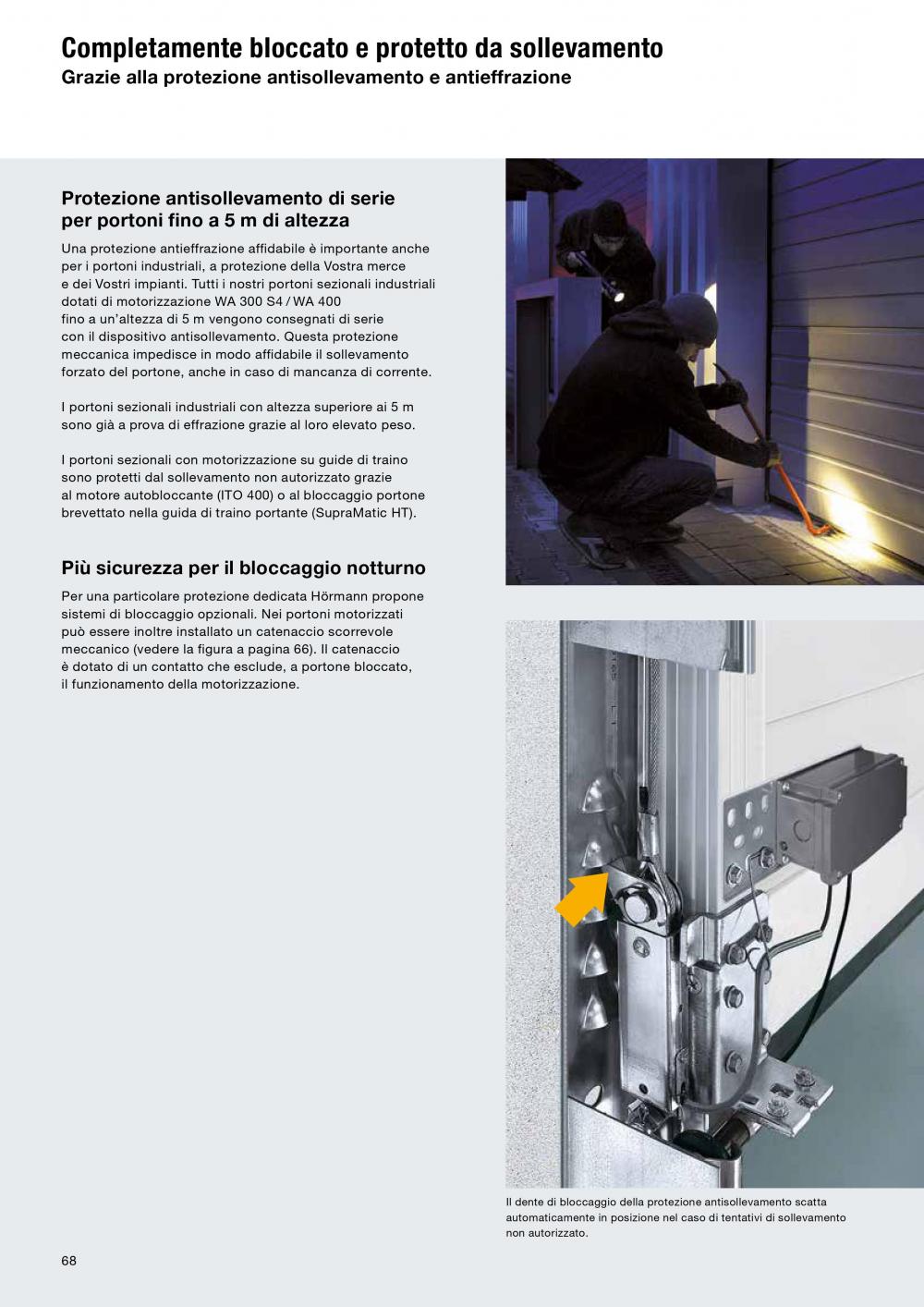 Completamente bloccato e protetto da sollevamento
Grazie alla protezione antisollevamento e antieffrazione

Protezione antisollevamento di serie per portoni fino a 5 m di altezza

Una protezione antieffrazione affidabile è importante anche per i portoni industriali, a protezione della Vostra merce e dei Vostri impianti. Tutti i nostri portoni sezionali industriali dotati di motorizzazione WA 300 S4 / WA 400 fino a un'altezza di 5 m vengono consegnati di serie con il dispositivo antisollevamento. Questa protezione meccanica impedisce in modo affidabile il sollevamento forzato del portone, anche in caso di mancanza di corrente.

I portoni sezionali industriali con altezza superiore ai 5 m sono già a prova di effrazione grazie al loro elevato peso.

I portoni sezionali con motorizzazione su guide di traino sono protetti dal sollevamento non autorizzato grazie al motore autobloccante (ITO 400) o al bloccaggio portone brevettato nella guida di traino portante (SupraMatic HT).

Più sicurezza per il bloccaggio notturno

Per una particolare protezione dedicata Hörmann propone sistemi di bloccaggio opzionali. Nei portoni motorizzati può essere inoltre installato un catenaccio scorrevole meccanico (vedere la figura a pagina 66). Il catenaccio è dotato di un contatto che esclude, a portone bloccato, il funzionamento della motorizzazione.

Il dente di bloccaggio della protezione antisollevamento scatta automaticamente in posizione nel caso di tentativi di sollevamento non autorizzato.

68