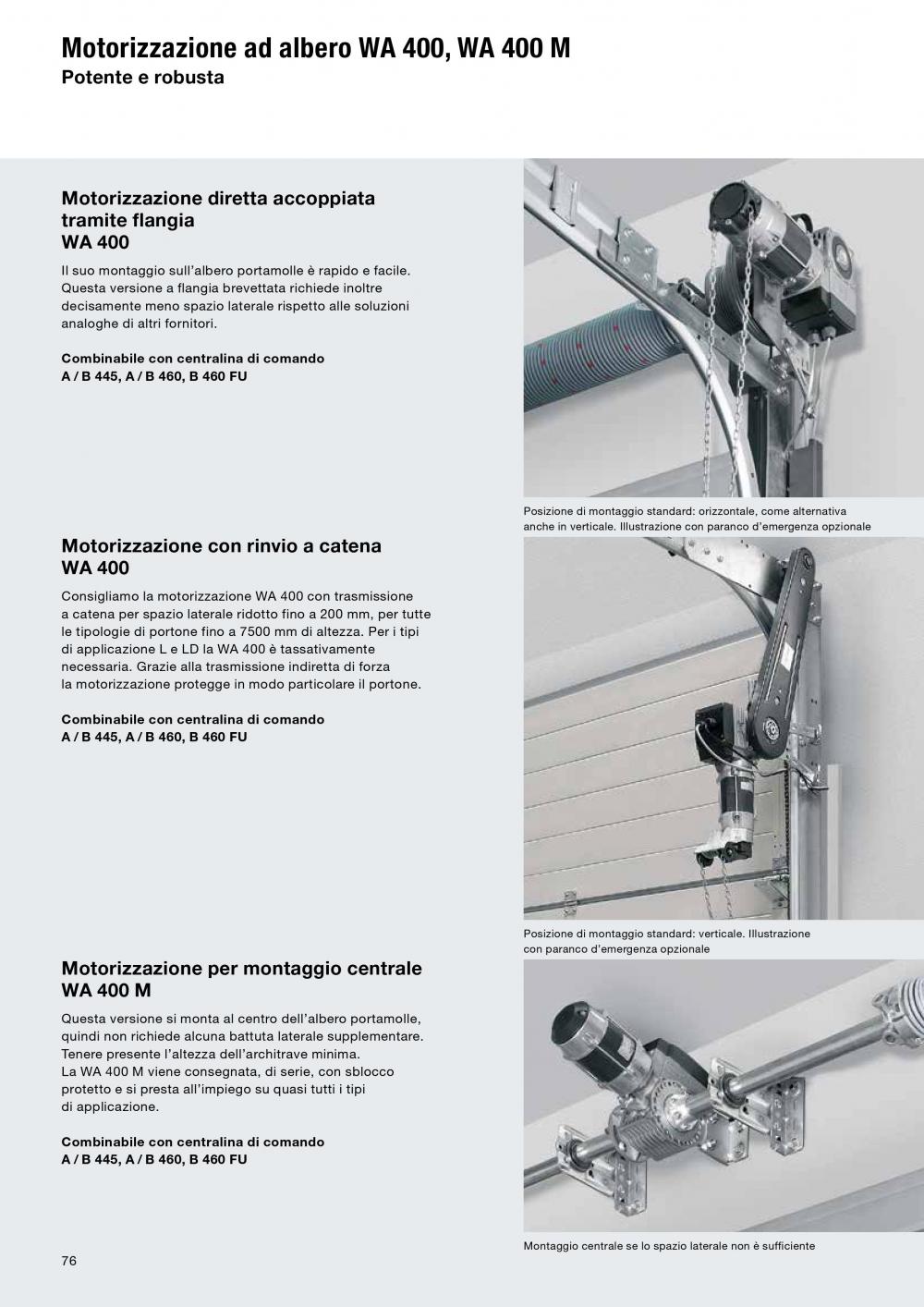 Motorizzazione ad albero WA 400, WA 400 M
Potente e robusta

Motorizzazione diretta accoppiata tramite flangia
WA 400

Il suo montaggio sull'albero portamolle è rapido e facile. Questa versione a flangia brevettata richiede inoltre decisamente meno spazio laterale rispetto alle soluzioni analoghe di altri fornitori.

Combinabile con centralina di comando
A / B 445, A / B 460, B 460 FU

Posizione di montaggio standard: orizzontale, come alternativa anche in verticale. Illustrazione con paranco d'emergenza opzionale

Motorizzazione con rinvio a catena
WA 400

Consigliamo la motorizzazione WA 400 con trasmissione a catena per spazio laterale ridotto fino a 200 mm, per tutte le tipologie di portone fino a 7500 mm di altezza. Per i tipi di applicazione L e LD la WA 400 è tassativamente necessaria. Grazie alla trasmissione indiretta di forza la motorizzazione protegge in modo particolare il portone.

Combinabile con centralina di comando
A / B 445, A / B 460, B 460 FU

Posizione di montaggio standard: verticale. Illustrazione con paranco d'emergenza opzionale

Motorizzazione per montaggio centrale
WA 400 M

Questa versione si monta al centro dell'albero portamolle, quindi non richiede alcuna battuta laterale supplementare. Tenere presente l'altezza dell'architrave minima.
La WA 400 M viene consegnata, di serie, con sblocco protetto e si presta all'impiego su quasi tutti i tipi di applicazione.

Combinabile con centralina di comando
A / B 445, A / B 460, B 460 FU

Montaggio centrale se lo spazio laterale non è sufficiente

76