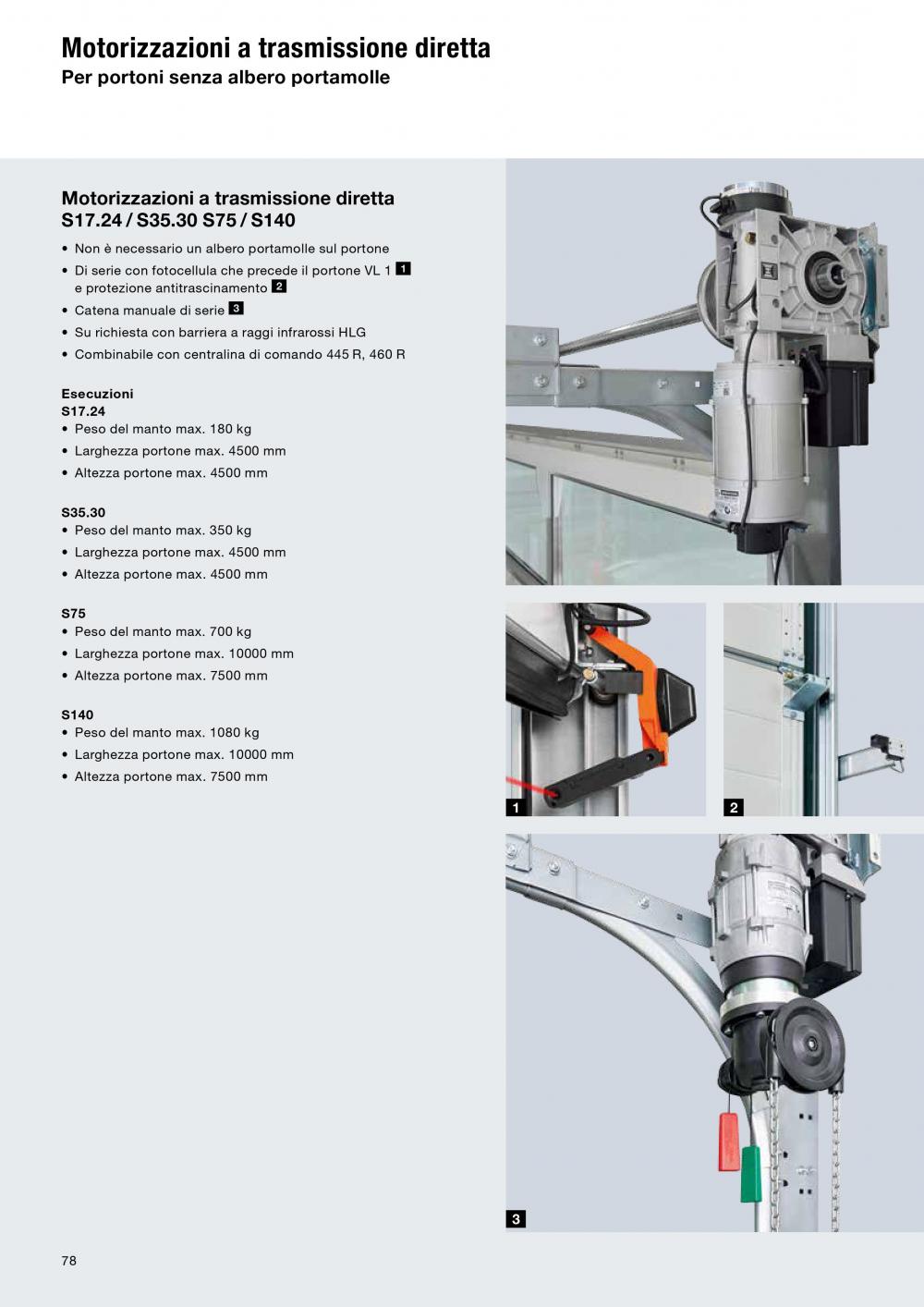 Motorizzazioni a trasmissione diretta
Per portoni senza albero portamolle

Motorizzazioni a trasmissione diretta
S17.24 / S35.30 S75 / S140

• Non è necessario un albero portamolle sul portone
• Di serie con fotocellula che precede il portone VL 1 1 e protezione antitrascinamento 2
• Catena manuale di serie 3
• Su richiesta con barriera a raggi infrarossi HLG
• Combinabile con centralina di comando 445 R, 460 R

Esecuzioni
S17.24
• Peso del manto max. 180 kg
• Larghezza portone max. 4500 mm
• Altezza portone max. 4500 mm

S35.30
• Peso del manto max. 350 kg
• Larghezza portone max. 4500 mm
• Altezza portone max. 4500 mm

S75
• Peso del manto max. 700 kg
• Larghezza portone max. 10000 mm
• Altezza portone max. 7500 mm

S140
• Peso del manto max. 1080 kg
• Larghezza portone max. 10000 mm
• Altezza portone max. 7500 mm

1

2

3

78